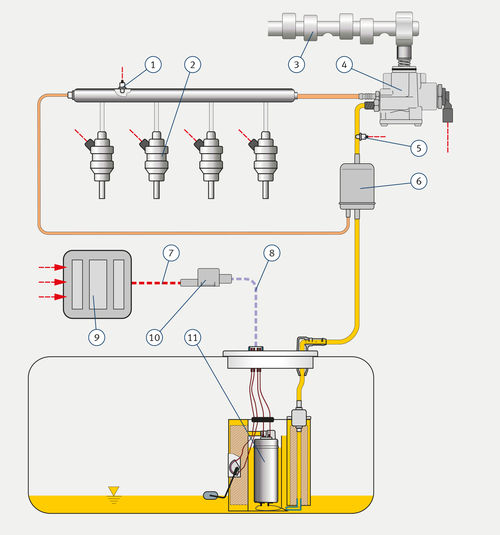 1
2
3
4
5
6
7
8
9
10
11